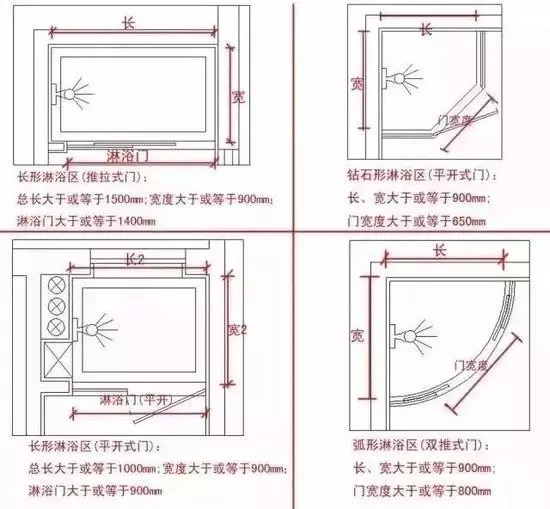 长

宽

淋浴门

长形淋浴区（推拉式门）：
总长大于或等于1500mm；宽度大于或等于900mm；
淋浴门大于或等于1400mm

长

宽

门宽度

钻石形淋浴区（平开式门）：
长、宽大于或等于900mm；
门宽度大于或等于650mm

长2

宽2

淋浴门（平开）

长形淋浴区（平开式门）：
总长大于或等于1000mm；宽度大于或等于900mm；
淋浴门大于或等于900mm

长

宽

门宽度

弧形淋浴区（双推式门）：
长、宽大于或等于900mm；
门宽度大于或等于800mm